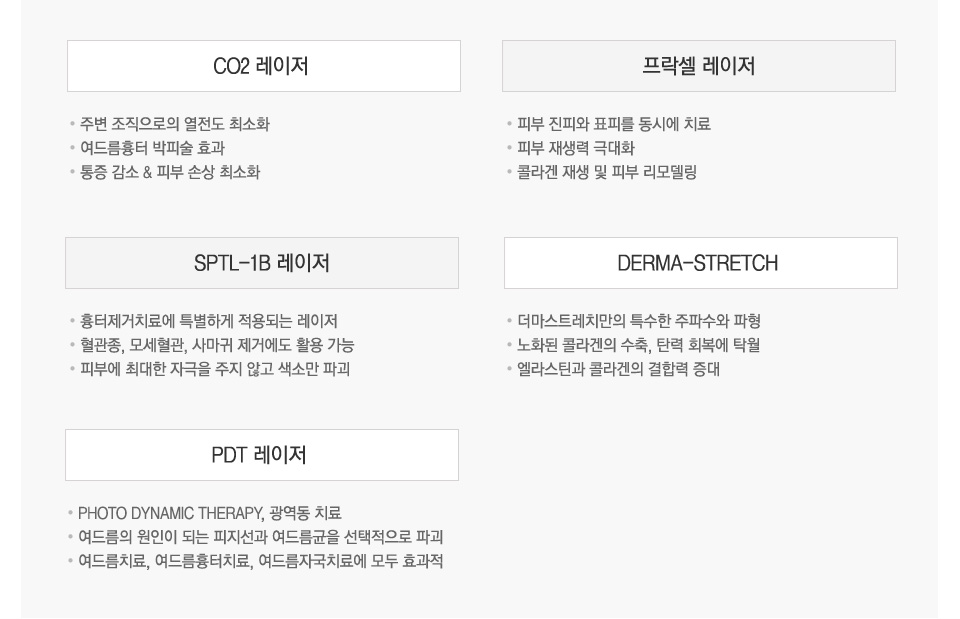 CO2 레이저

• 주변 조직으로의 열전도 최소화
• 여드름흉터 박피술 효과
• 통증 감소 & 피부 손상 최소화

프락셀 레이저

• 피부 진피와 표피를 동시에 치료
• 피부 재생력 극대화
• 콜라겐 재생 및 피부 리모델링

SPTL-1B 레이저

• 흉터제거치료에 특별하게 적용되는 레이저
• 혈관종, 모세혈관, 사마귀 제거에도 활용 가능
• 피부에 최대한 자극을 주지 않고 색소만 파괴

DERMA-STRETCH

• 더마스트레치만의 특수한 주파수와 파형
• 노화된 콜라겐의 수축, 탄력 회복에 탁월
• 엘라스틴과 콜라겐의 결합력 증대

PDT 레이저

• PHOTO DYNAMIC THERAPY, 광역동 치료
• 여드름의 원인이 되는 피지선과 여드름균을 선택적으로 파괴
• 여드름치료, 여드름흉터치료, 여드름자국치료에 모두 효과적